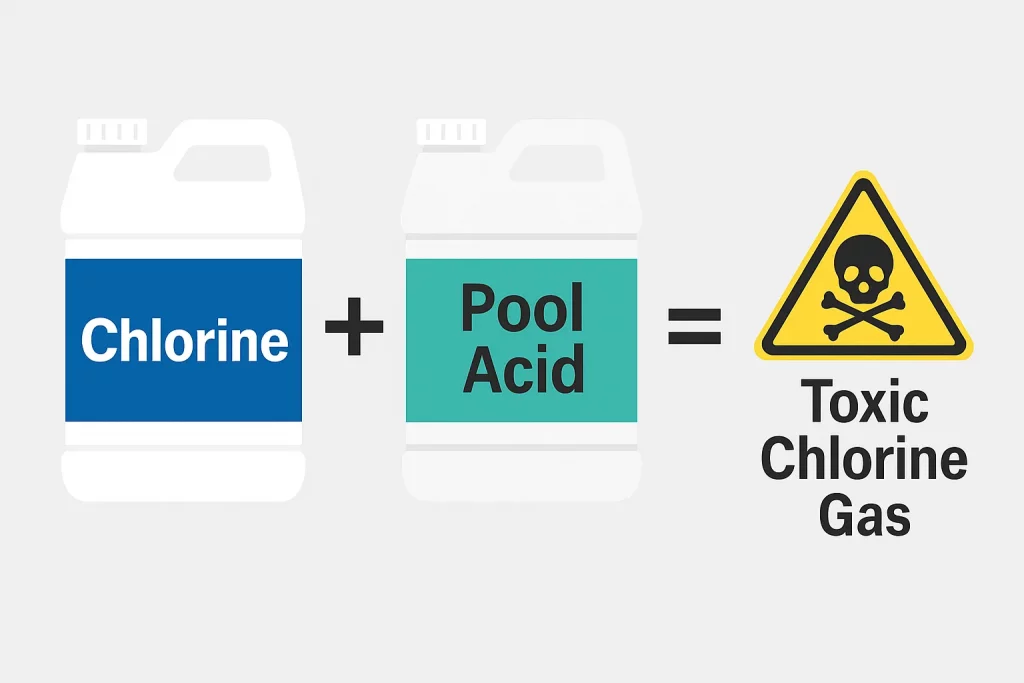 Chlorine + Pool Acid = Toxic Chlorine Gas